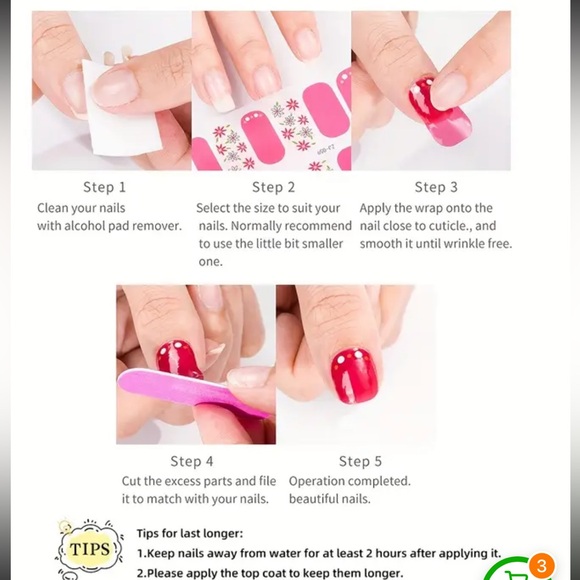 Step 1
Clean your nails with alcohol pad remover.

Step 2
Select the size to suit your nails. Normally recommend to use the little bit smaller one.

Step 3
Apply the wrap onto the nail close to cuticle., and smooth it until wrinkle free.

Step 4
Cut the excess parts and file it to match with your nails.

Step 5
Operation completed. beautiful nails.

TIPS

Tips for last longer:
1.Keep nails away from water for at least 2 hours after applying it.
2.Please apply the top coat to keep them longer.

3